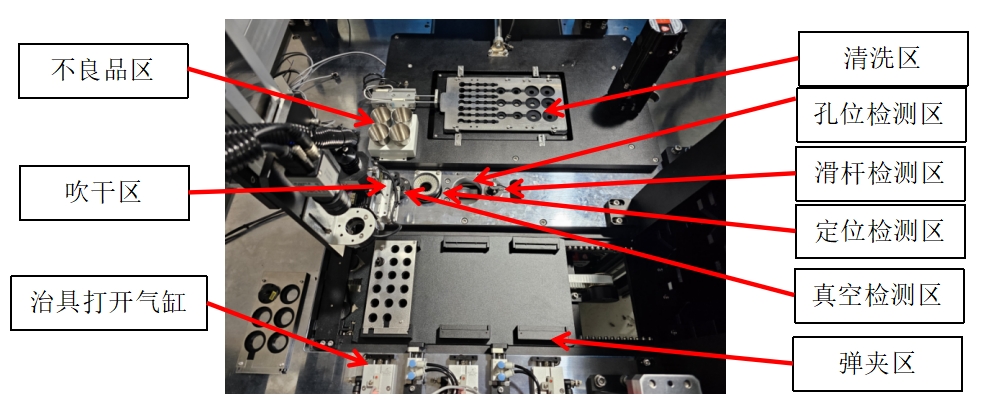 不良品区

吹干区

治具打开气缸

清洗区

孔位检测区

滑杆检测区

定位检测区

真空检测区

弹夹区